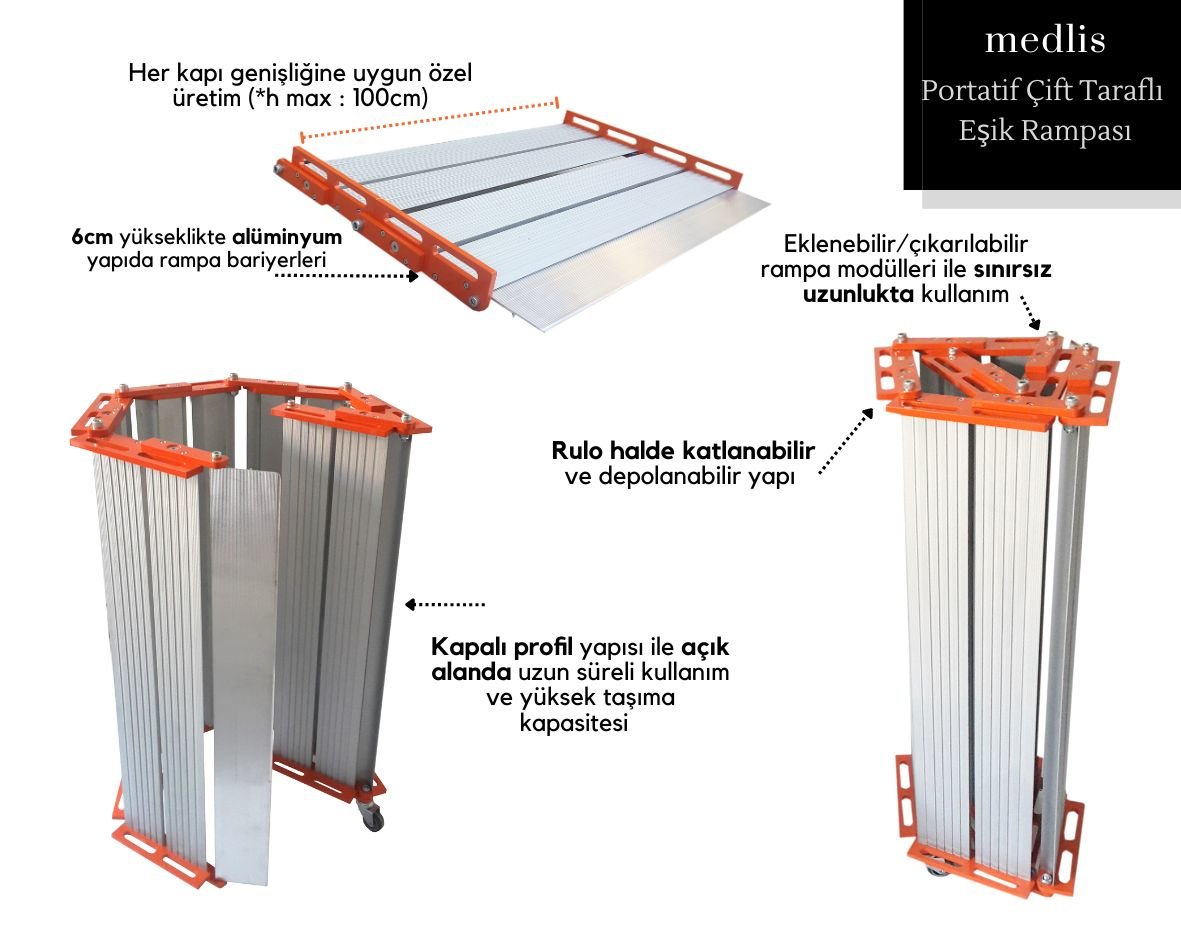 medlis
Portatif Çift Taraflı
Eşik Rampası

Her kapı genişliğine uygun özel üretim (*h max : 100cm)

6cm yükseklikte alüminyum yapıda rampa bariyerleri

Eklenebilir/çıkarılabilir rampa modülleri ile sınırsız uzunlukta kullanım

Rulo halde katlanabilir ve depolanabilir yapı

Kapalı profil yapısı ile açık alanda uzun süreli kullanım ve yüksek taşıma kapasitesi